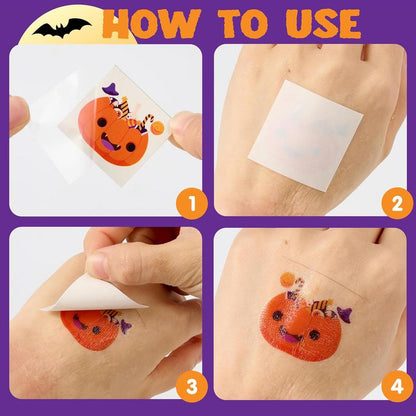 HOW TO USE

1

2

3

4